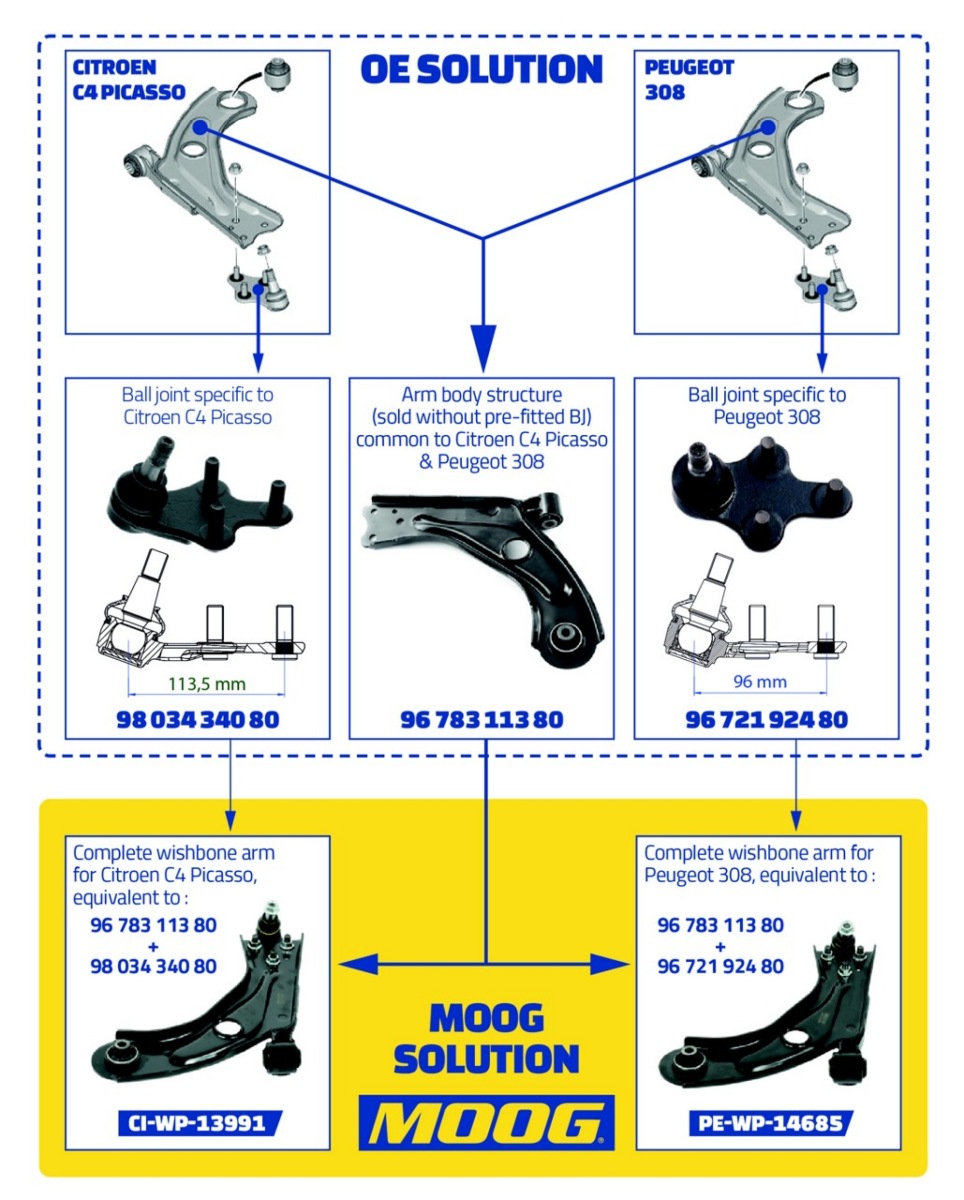 CITROEN
C4 PICASSO

OE SOLUTION

PEUGEOT
308

Ball joint specific to Citroen C4 Picasso

113,5 mm

98 034 340 80

Arm body structure (sold without pre-fitted BJ) common to Citroen C4 Picasso & Peugeot 308

96 783 113 80

Ball joint specific to Peugeot 308

96 mm

96 721 924 80

Complete wishbone arm for Citroen C4 Picasso, equivalent to :

96 783 113 80
+
98 034 340 80

CI-WP-13991

MOOG
SOLUTION

MOOG

Complete wishbone arm for Peugeot 308, equivalent to :

96 783 113 80
+
96 721 924 80

PE-WP-14685